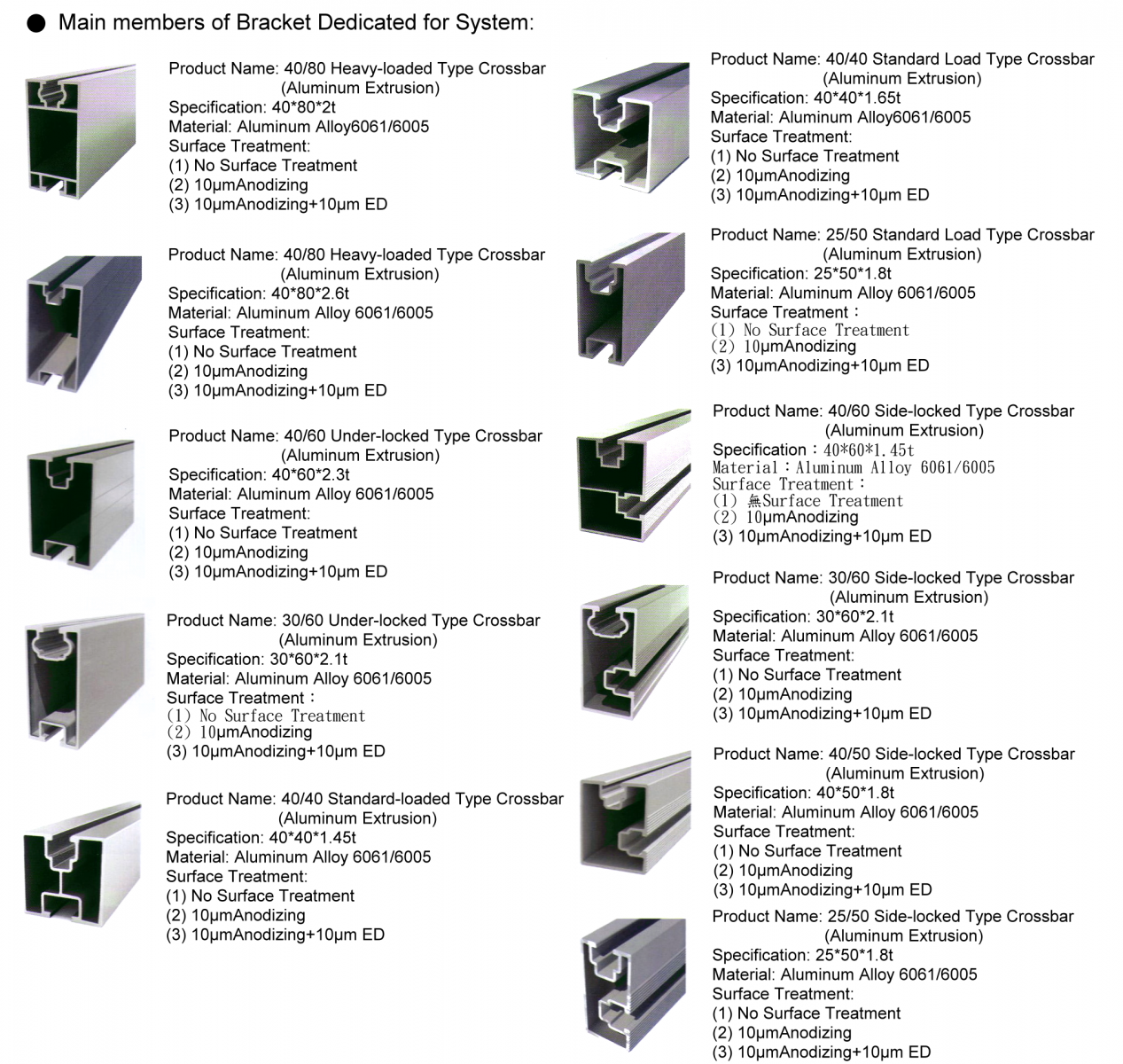 ● Main members of Bracket Dedicated for System:

Product Name: 40/80 Heavy-loaded Type Crossbar (Aluminum Extrusion)
Specification: 40*80*2t
Material: Aluminum Alloy6061/6005
Surface Treatment:
(1) No Surface Treatment
(2) 10μmAnodizing
(3) 10μmAnodizing+10μm ED

Product Name: 40/80 Heavy-loaded Type Crossbar (Aluminum Extrusion)
Specification: 40*80*2.6t
Material: Aluminum Alloy 6061/6005
Surface Treatment:
(1) No Surface Treatment
(2) 10μmAnodizing
(3) 10μmAnodizing+10μm ED

Product Name: 40/60 Under-locked Type Crossbar (Aluminum Extrusion)
Specification: 40*60*2.3t
Material: Aluminum Alloy 6061/6005
Surface Treatment:
(1) No Surface Treatment
(2) 10μmAnodizing
(3) 10μmAnodizing+10μm ED

Product Name: 30/60 Under-locked Type Crossbar (Aluminum Extrusion)
Specification: 30*60*2.1t
Material: Aluminum Alloy 6061/6005
Surface Treatment：
(1) No Surface Treatment
(2) 10μmAnodizing
(3) 10μmAnodizing+10μm ED

Product Name: 40/40 Standard-loaded Type Crossbar (Aluminum Extrusion)
Specification: 40*40*1.45t
Material: Aluminum Alloy 6061/6005
Surface Treatment:
(1) No Surface Treatment
(2) 10μmAnodizing
(3) 10μmAnodizing+10μm ED

Product Name: 40/40 Standard Load Type Crossbar (Aluminum Extrusion)
Specification: 40*40*1.65t
Material: Aluminum Alloy6061/6005
Surface Treatment:
(1) No Surface Treatment
(2) 10μmAnodizing
(3) 10μmAnodizing+10μm ED

Product Name: 25/50 Standard Load Type Crossbar (Aluminum Extrusion)
Specification: 25*50*1.8t
Material: Aluminum Alloy 6061/6005
Surface Treatment：
(1) No Surface Treatment
(2) 10μmAnodizing
(3) 10μmAnodizing+10μm ED

Product Name: 40/60 Side-locked Type Crossbar (Aluminum Extrusion)
Specification：40*60*1.45t
Material：Aluminum Alloy 6061/6005
Surface Treatment：
(1) 無Surface Treatment
(2) 10μmAnodizing
(3) 10μmAnodizing+10μm ED

Product Name: 30/60 Side-locked Type Crossbar (Aluminum Extrusion)
Specification: 30*60*2.1t
Material: Aluminum Alloy 6061/6005
Surface Treatment:
(1) No Surface Treatment
(2) 10μmAnodizing
(3) 10μmAnodizing+10μm ED

Product Name: 40/50 Side-locked Type Crossbar (Aluminum Extrusion)
Specification: 40*50*1.8t
Material: Aluminum Alloy 6061/6005
Surface Treatment:
(1) No Surface Treatment
(2) 10μmAnodizing
(3) 10μmAnodizing+10μm ED

Product Name: 25/50 Side-locked Type Crossbar (Aluminum Extrusion)
Specification: 25*50*1.8t
Material: Aluminum Alloy 6061/6005
Surface Treatment:
(1) No Surface Treatment
(2) 10μmAnodizing
(3) 10μmAnodizing+10μm ED